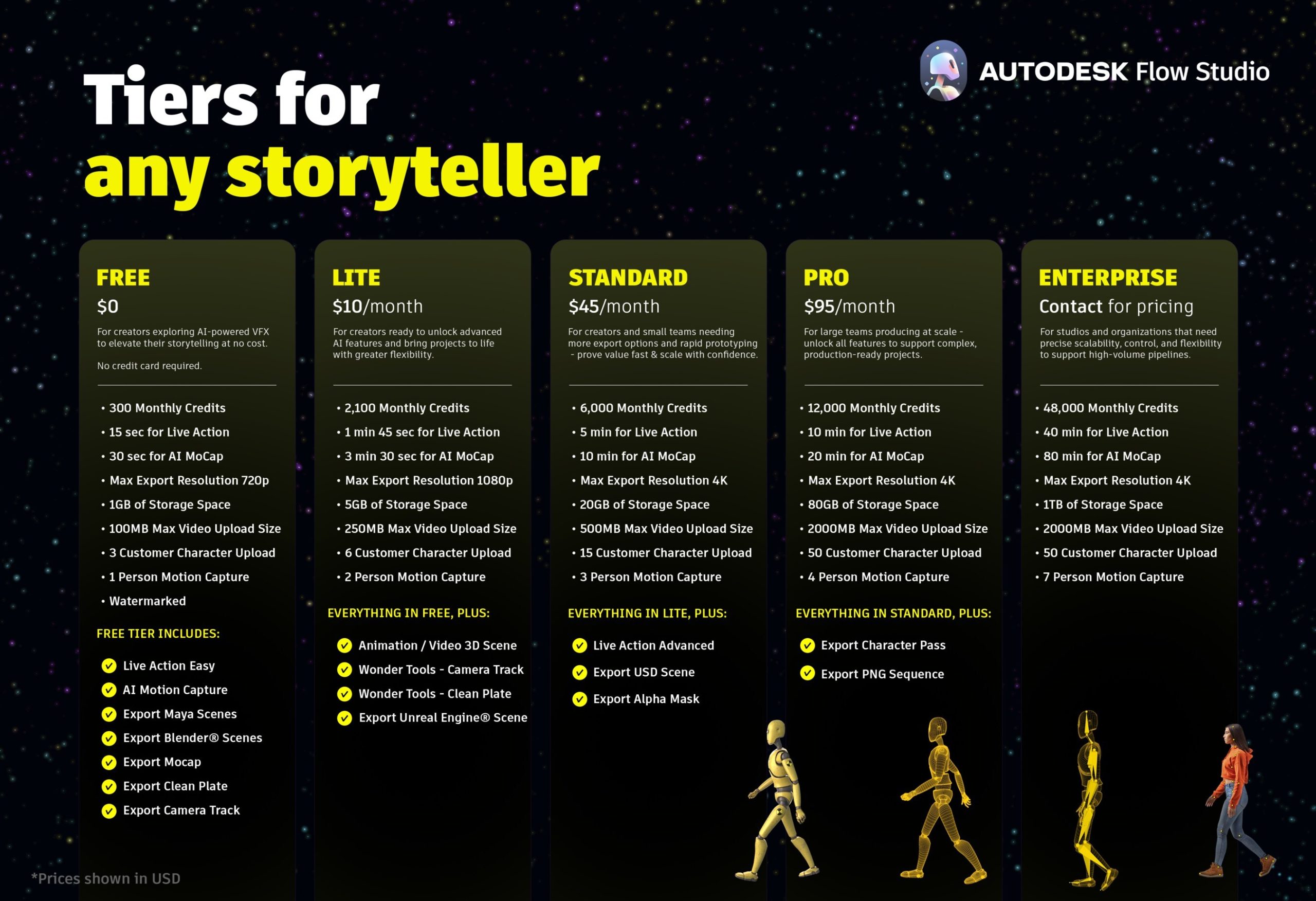 Tiers for
any storyteller

AUTODESK Flow Studio

FREE
$0
For creators exploring AI-powered VFX to elevate their storytelling at no cost.
No credit card required.

• 300 Monthly Credits
• 15 sec for Live Action
• 30 sec for AI MoCap
• Max Export Resolution 720p
• 1GB of Storage Space
• 100MB Max Video Upload Size
• 3 Customer Character Upload
• 1 Person Motion Capture
• Watermarked

FREE TIER INCLUDES:
Live Action Easy
AI Motion Capture
Export Maya Scenes
Export Blender® Scenes
Export Mocap
Export Clean Plate
Export Camera Track

LITE
$10/month
For creators ready to unlock advanced AI features and bring projects to life with greater flexibility.

• 2,100 Monthly Credits
• 1 min 45 sec for Live Action
• 3 min 30 sec for AI MoCap
• Max Export Resolution 1080p
• 5GB of Storage Space
• 250MB Max Video Upload Size
• 6 Customer Character Upload
• 2 Person Motion Capture

EVERYTHING IN FREE, PLUS:
Animation / Video 3D Scene
Wonder Tools - Camera Track
Wonder Tools - Clean Plate
Export Unreal Engine® Scene

STANDARD
$45/month
For creators and small teams needing more export options and rapid prototyping - prove value fast & scale with confidence.

• 6,000 Monthly Credits
• 5 min for Live Action
• 10 min for AI MoCap
• Max Export Resolution 4K
• 20GB of Storage Space
• 500MB Max Video Upload Size
• 15 Customer Character Upload
• 3 Person Motion Capture

EVERYTHING IN LITE, PLUS:
Live Action Advanced
Export USD Scene
Export Alpha Mask

PRO
$95/month
For large teams producing at scale - unlock all features to support complex, production-ready projects.

• 12,000 Monthly Credits
• 10 min for Live Action
• 20 min for AI MoCap
• Max Export Resolution 4K
• 80GB of Storage Space
• 2000MB Max Video Upload Size
• 50 Customer Character Upload
• 4 Person Motion Capture

EVERYTHING IN STANDARD, PLUS:
Export Character Pass
Export PNG Sequence

ENTERPRISE
Contact for pricing
For studios and organizations that need precise scalability, control, and flexibility to support high-volume pipelines.

• 48,000 Monthly Credits
• 40 min for Live Action
• 80 min for AI MoCap
• Max Export Resolution 4K
• 1TB of Storage Space
• 2000MB Max Video Upload Size
• 50 Customer Character Upload
• 7 Person Motion Capture

*Prices shown in USD