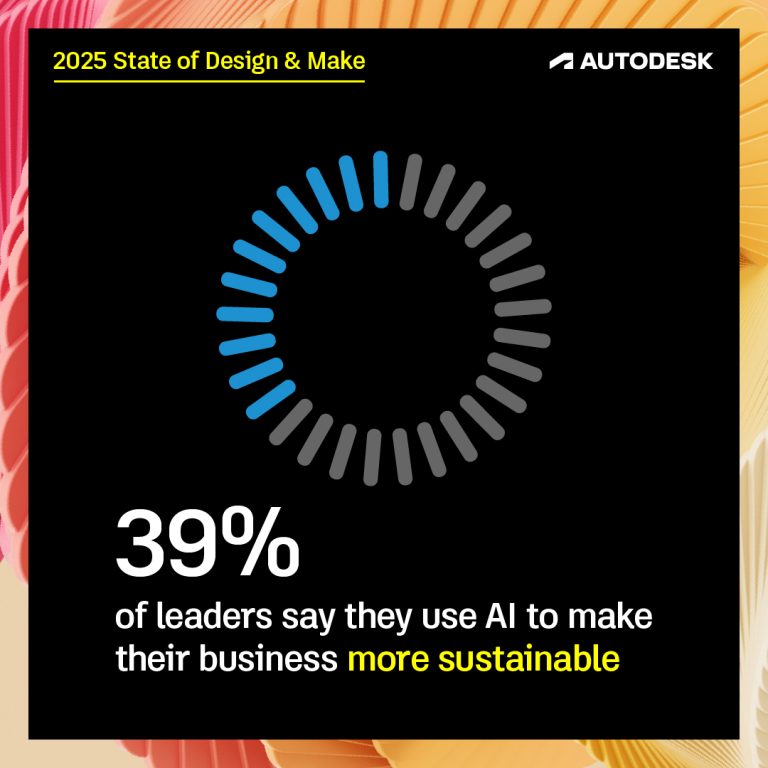 2025 State of Design & Make

AUTODESK

39%

of leaders say they use AI to make their business more sustainable