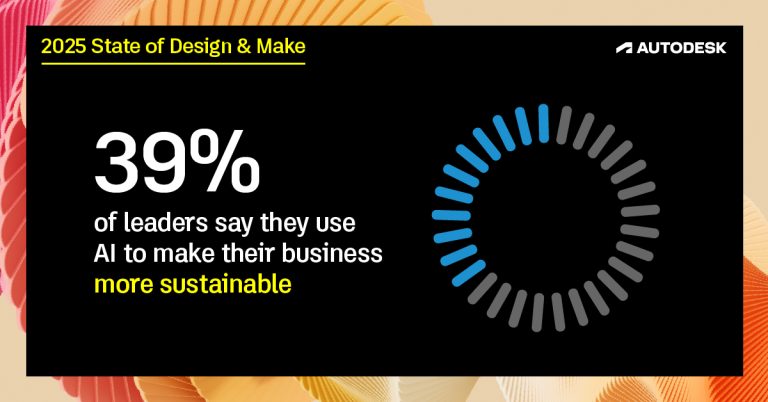 2025 State of Design & Make

AUTODESK

39%

of leaders say they use AI to make their business more sustainable