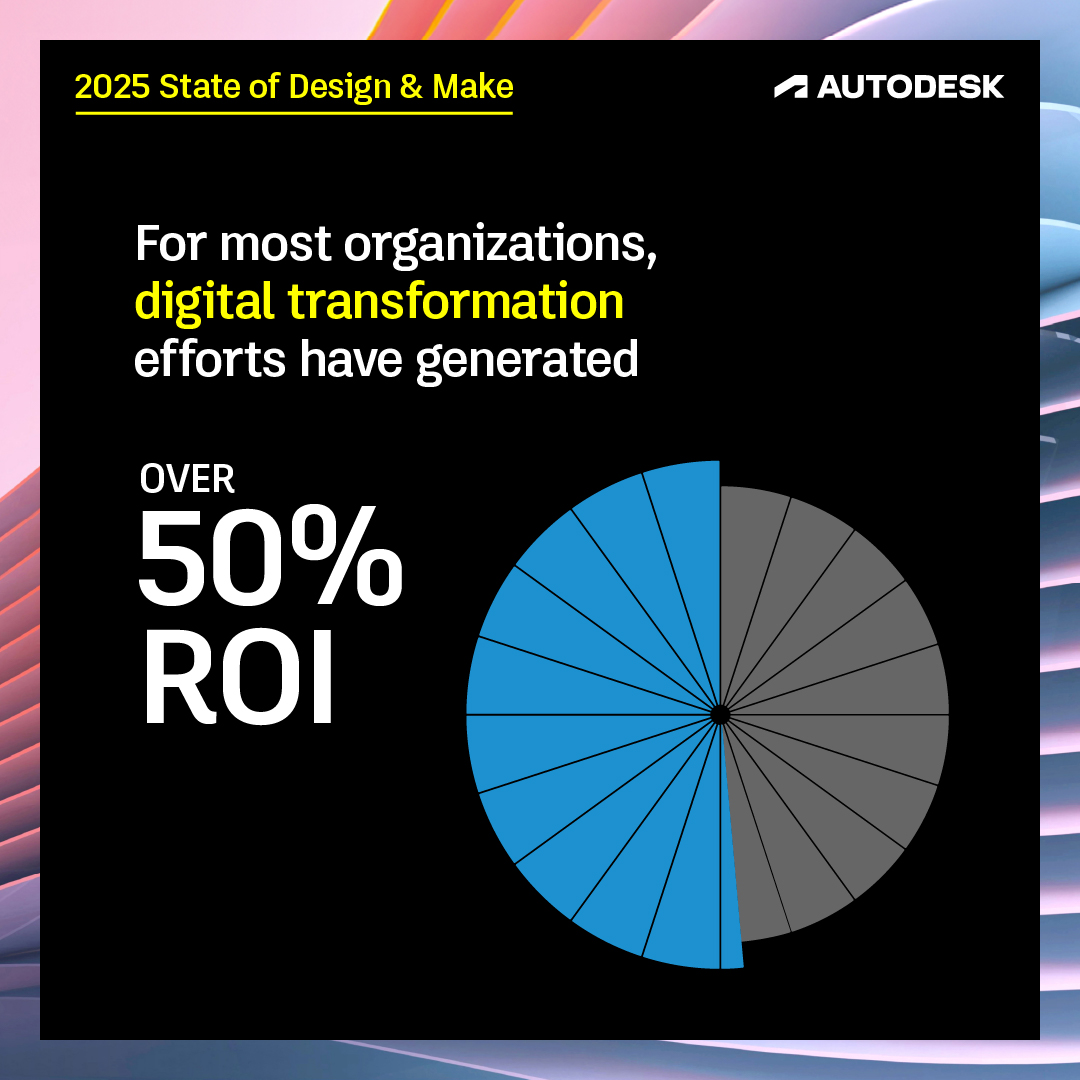 2025 State of Design & Make

AUTODESK

For most organizations, digital transformation efforts have generated

OVER
50%
ROI