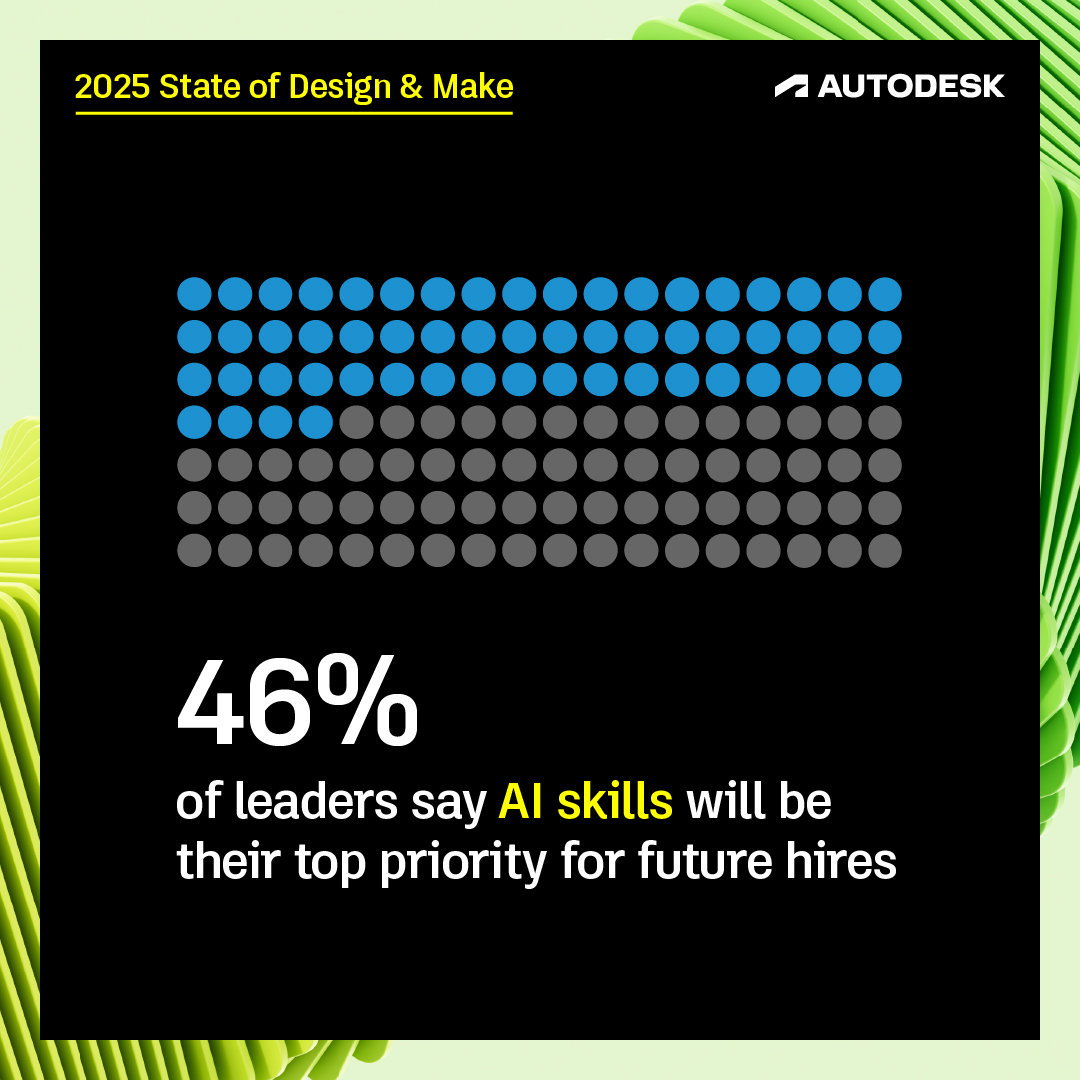 2025 State of Design & Make

AUTODESK

46%

of leaders say AI skills will be their top priority for future hires