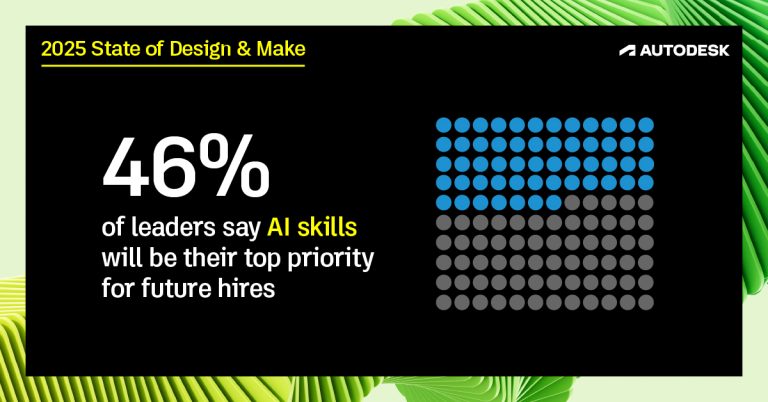 2025 State of Design & Make

AUTODESK

46%

of leaders say AI skills will be their top priority for future hires