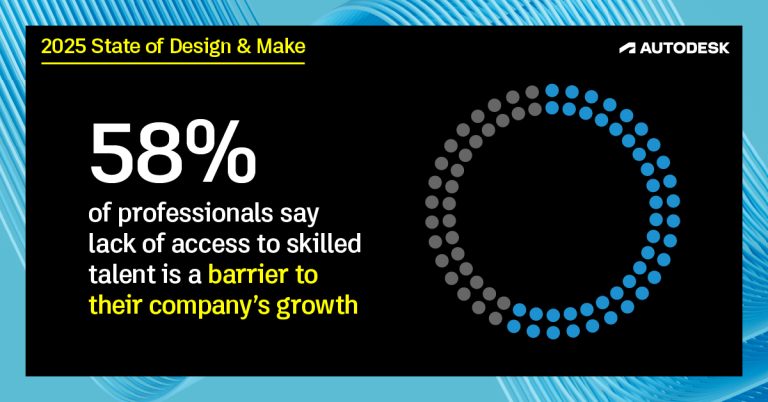 2025 State of Design & Make

AUTODESK

58%

of professionals say lack of access to skilled talent is a barrier to their company's growth