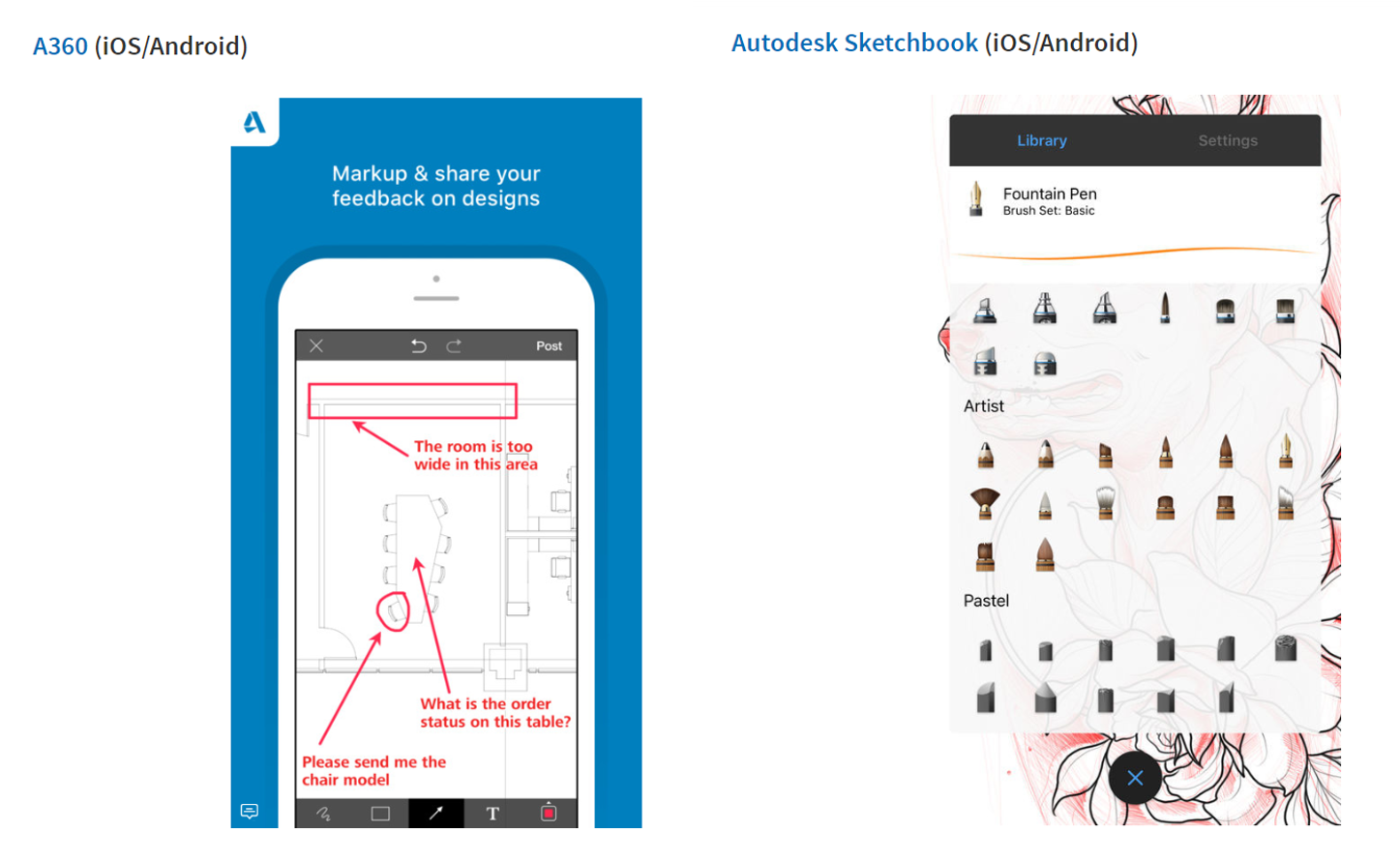 A360 (iOS/Android)

Markup & share your feedback on designs

Post

The room is too wide in this area

What is the order status on this table?

Please send me the chair model

T

Autodesk Sketchbook (iOS/Android)

Library

Settings

Fountain Pen
Brush Set: Basic

Artist

Pastel